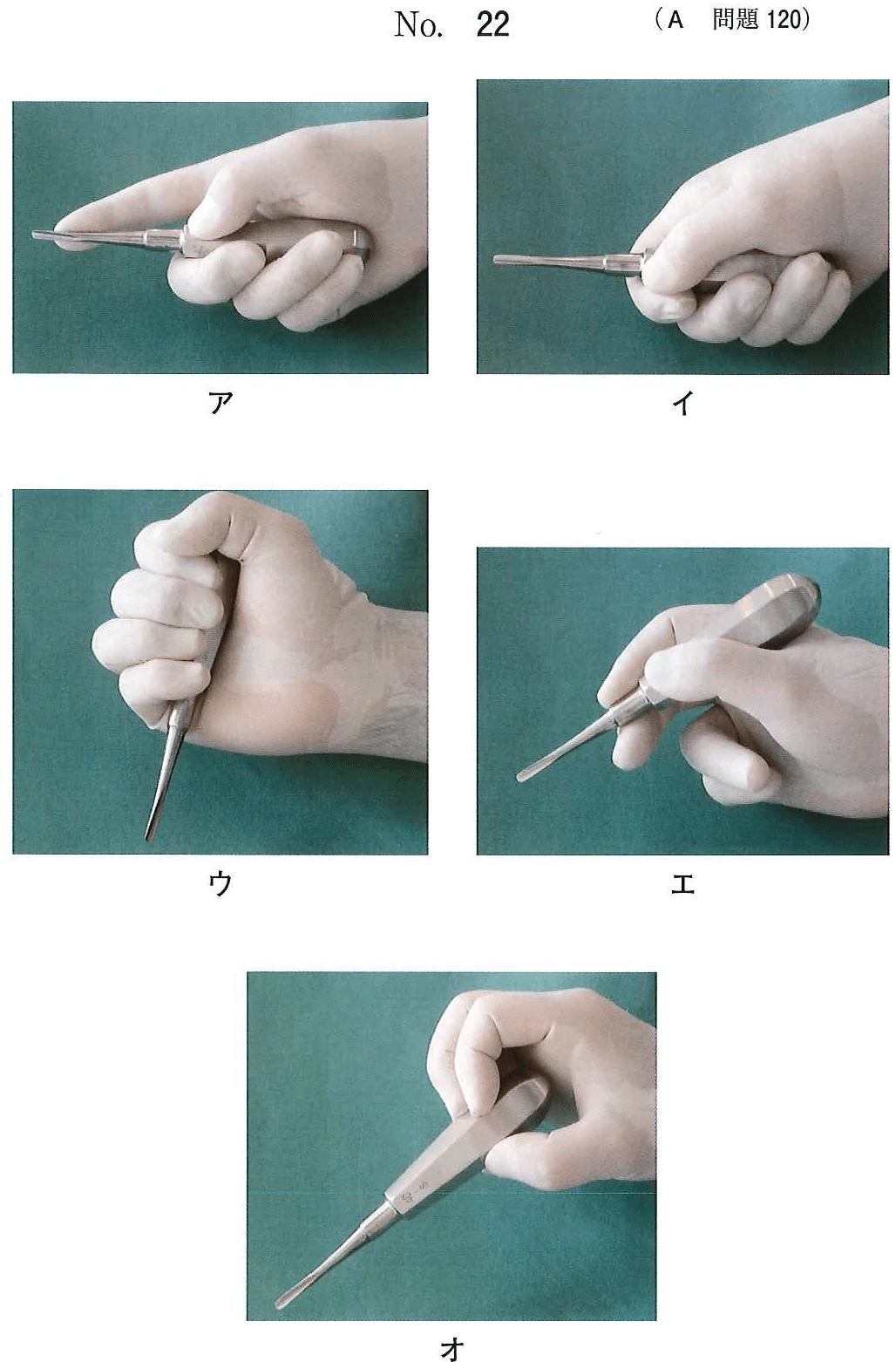 No. 22　（A　問題 120）

ア

イ

ウ

エ

オ