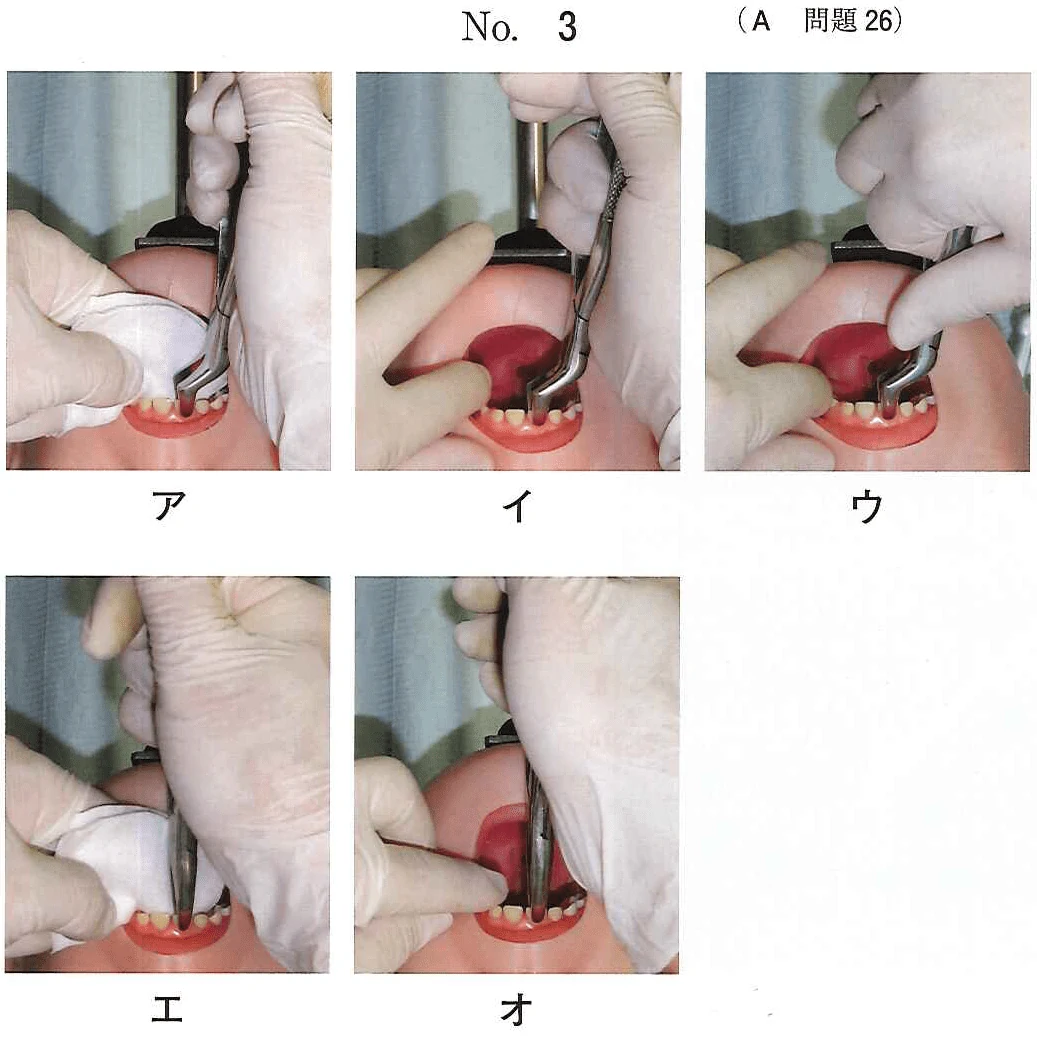 No. 3

（A 問題 26）

ア

イ

ウ

エ

オ