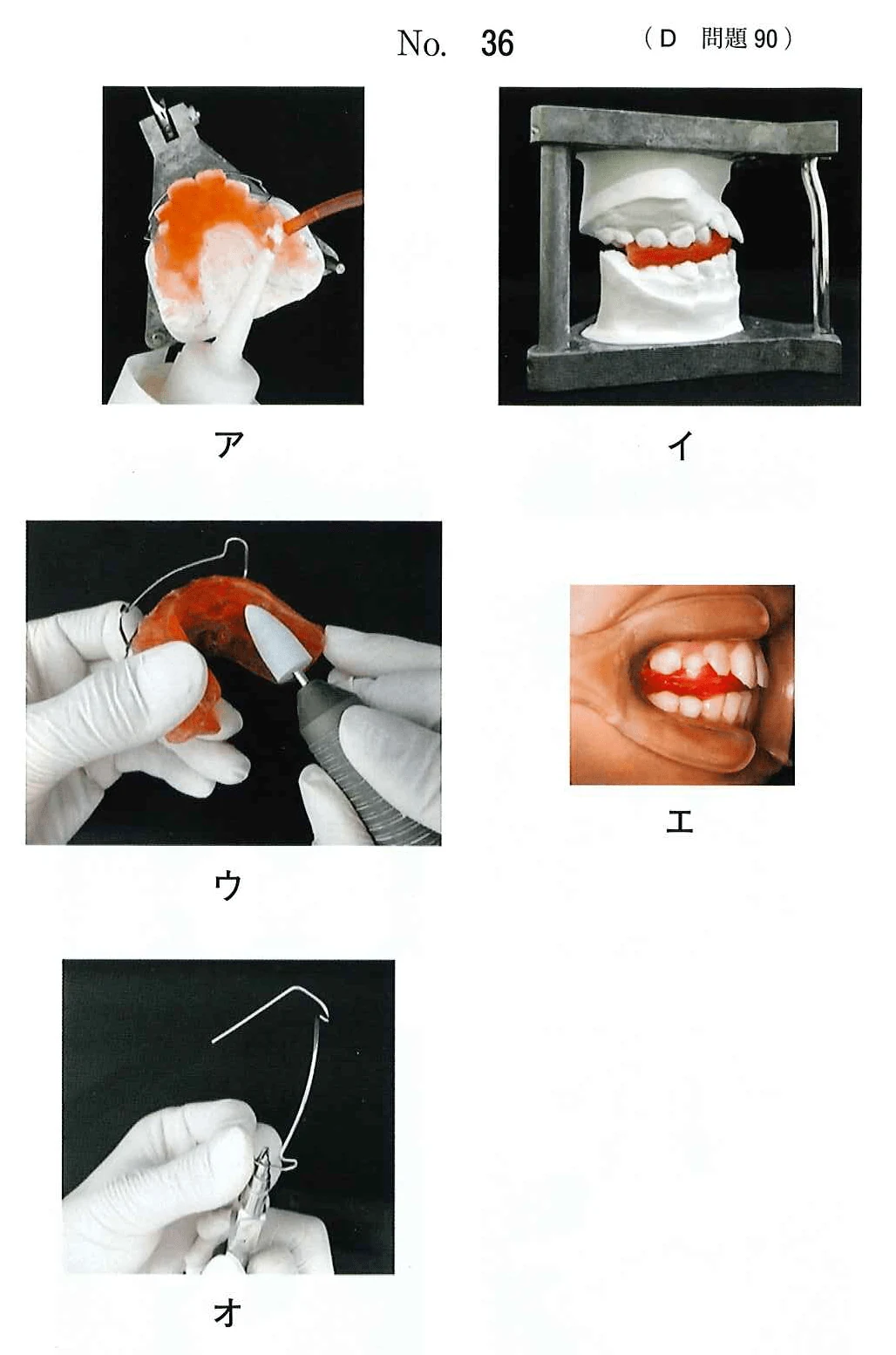 No. 36 （D 問題 90）

ア

イ

ウ

エ

オ